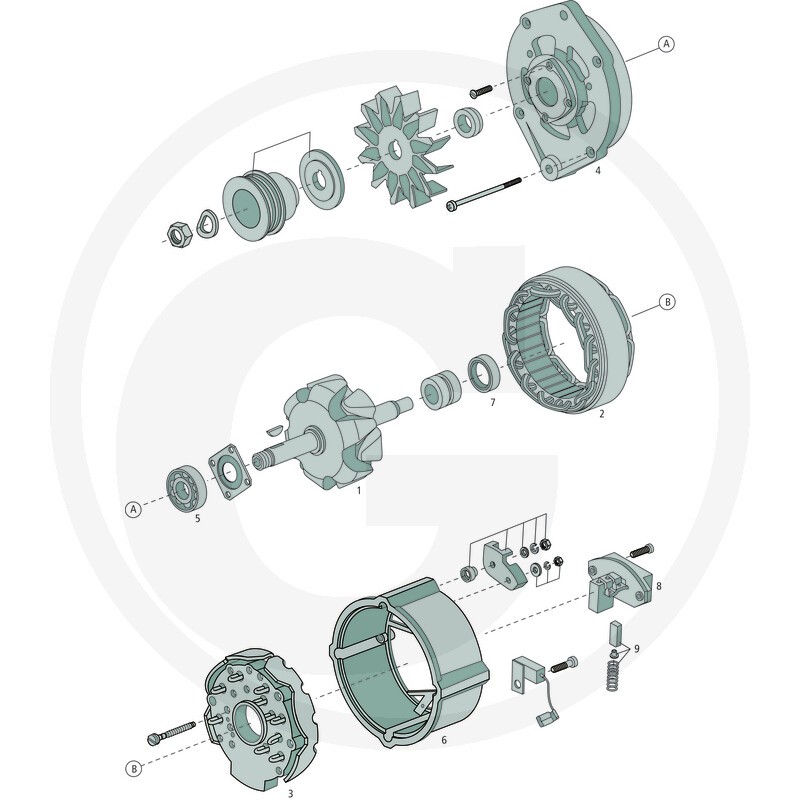 A
4
B
7
2
1
A
5
8
9
6
B
3